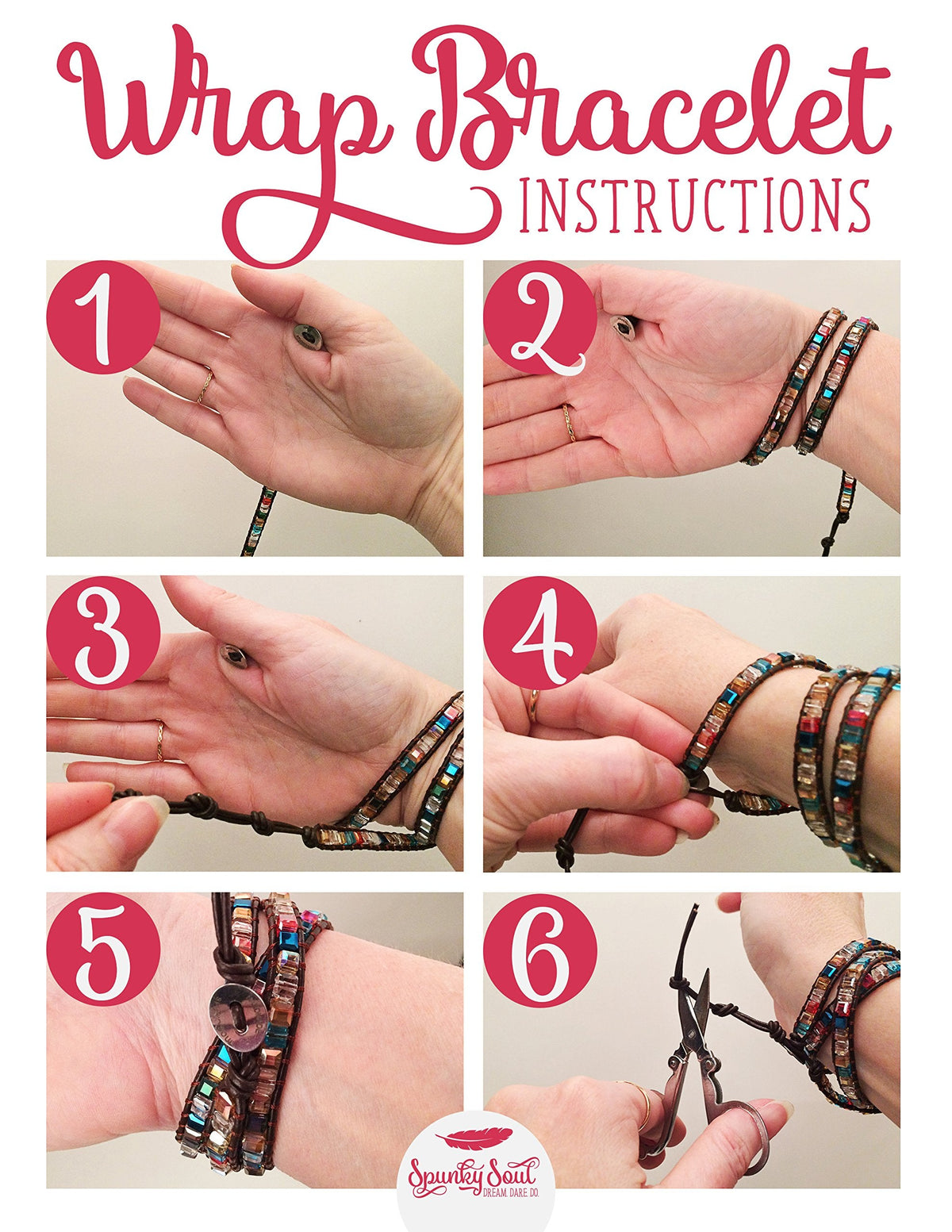 Wrap Bracelet
INSTRUCTIONS

1

2

3

4

5

6

Spunky Soul
DREAM. DARE. DO.