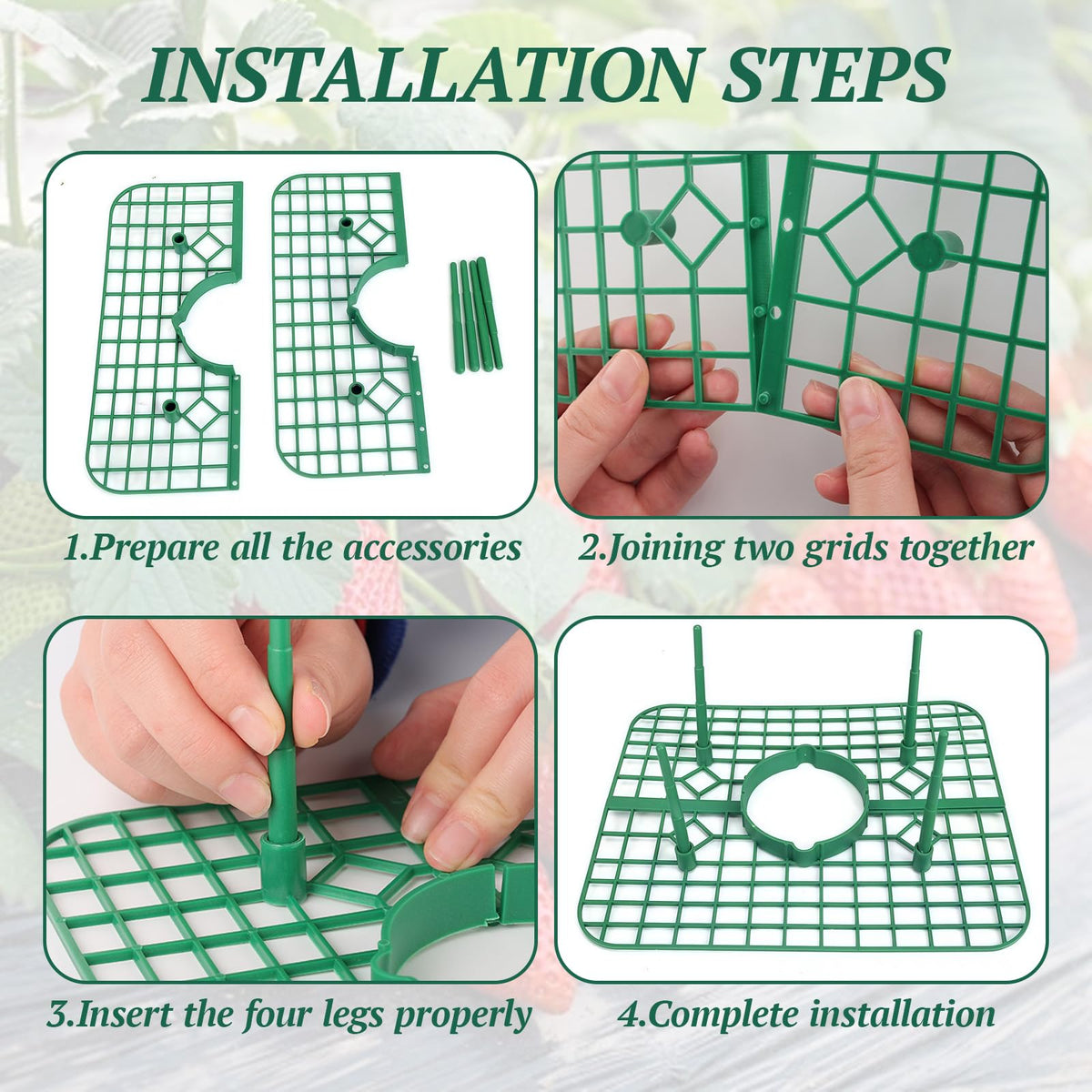 INSTALLATION STEPS

1.Prepare all the accessories

2.Joining two grids together

3.Insert the four legs properly

4.Complete installation