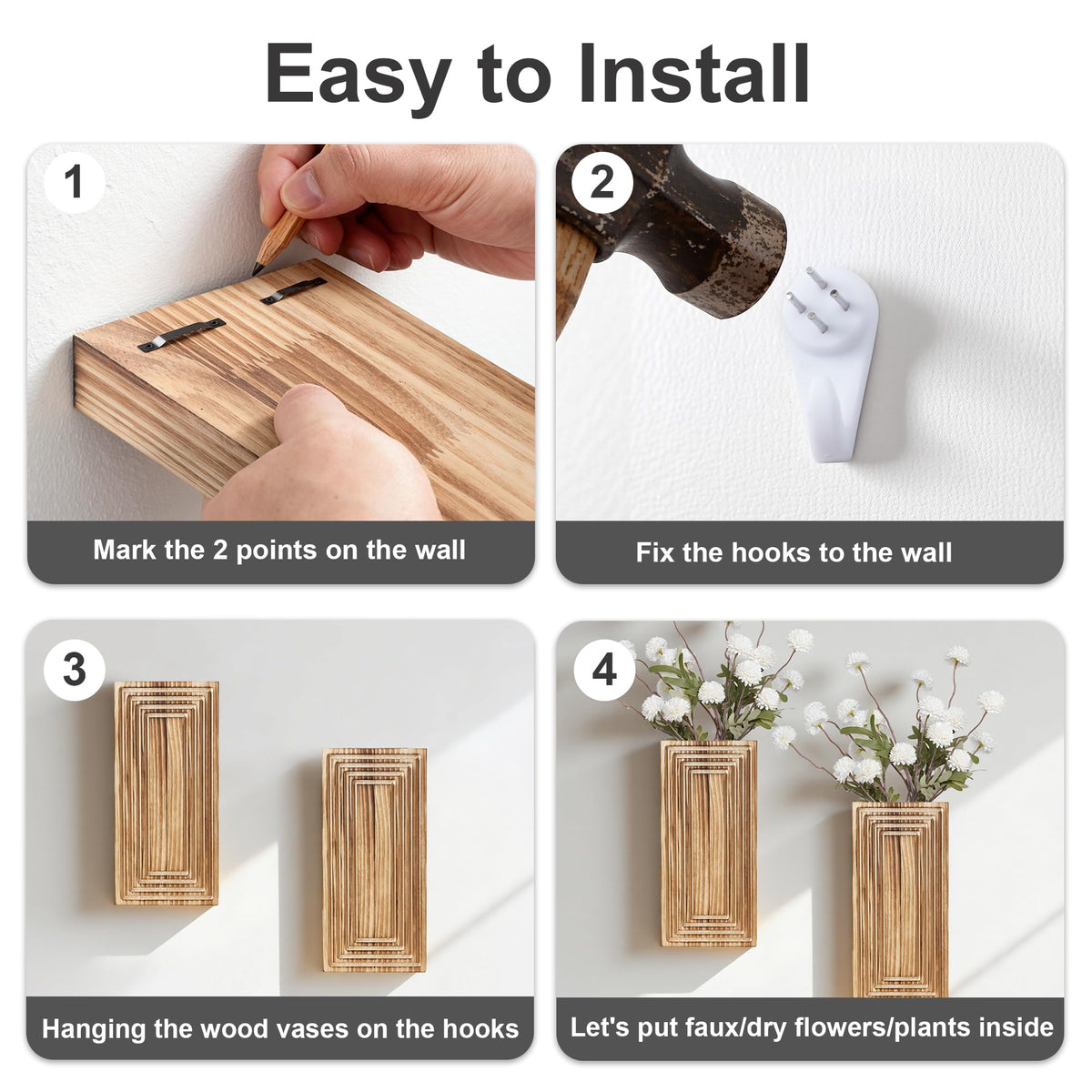 Easy to Install

1

Mark the 2 points on the wall

2

Fix the hooks to the wall

3

Hanging the wood vases on the hooks

4

Let's put faux/dry flowers/plants inside