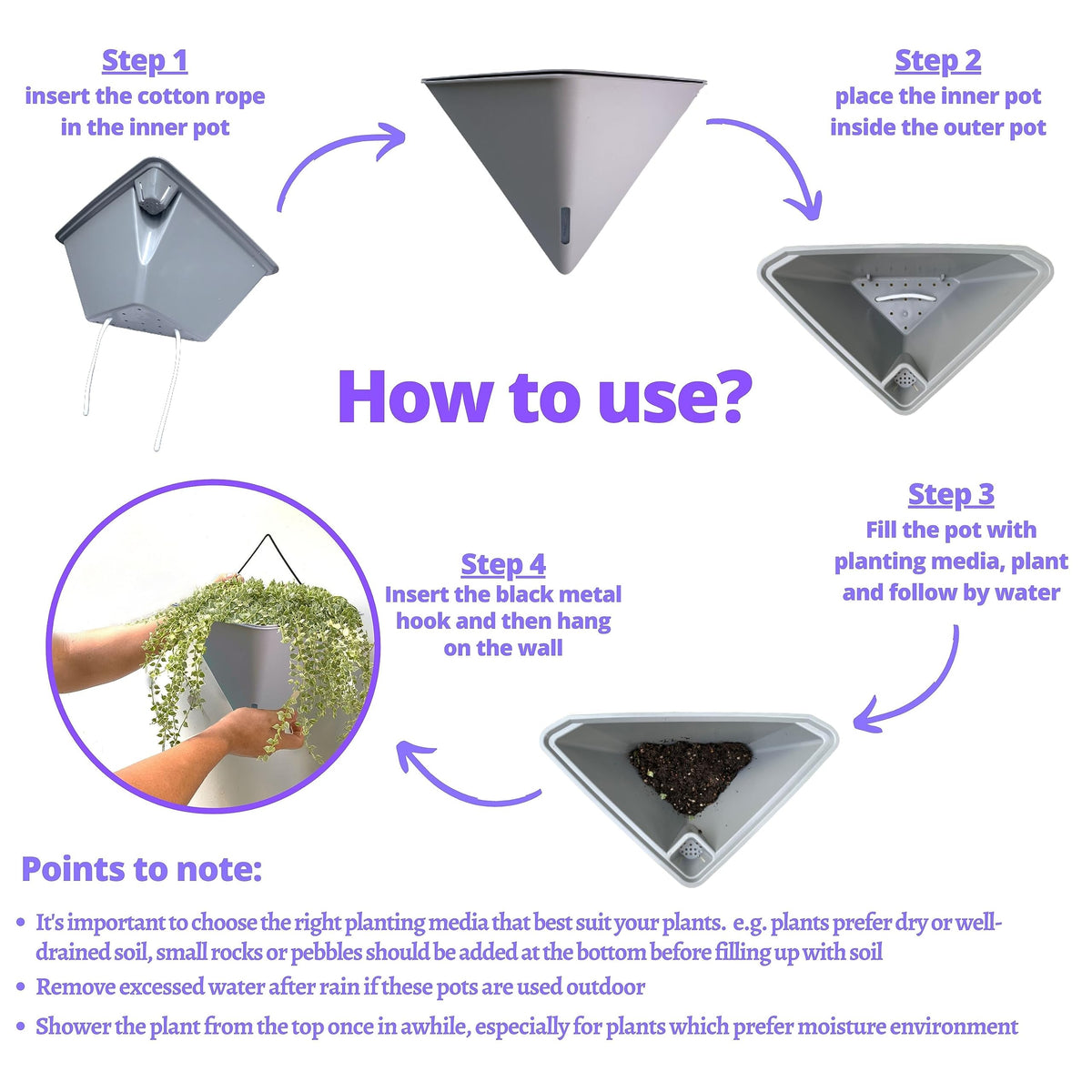 Step 1
insert the cotton rope in the inner pot

Step 2
place the inner pot inside the outer pot

How to use?

Step 3
Fill the pot with planting media, plant and follow by water

Step 4
Insert the black metal hook and then hang on the wall

Points to note:

• It's important to choose the right planting media that best suit your plants. e.g. plants prefer dry or well-drained soil, small rocks or pebbles should be added at the bottom before filling up with soil
• Remove excessed water after rain if these pots are used outdoor
• Shower the plant from the top once in awhile, especially for plants which prefer moisture environment