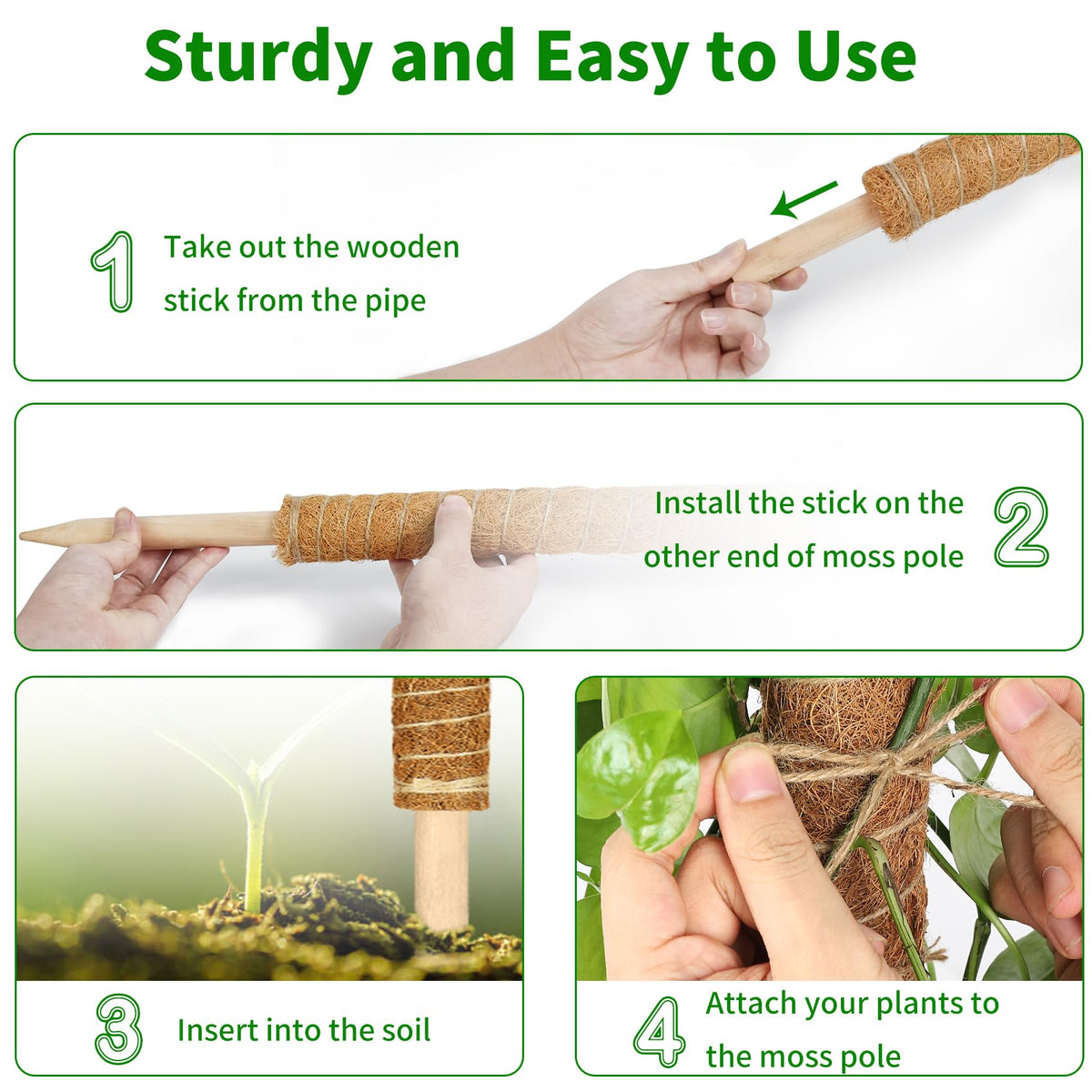 Sturdy and Easy to Use

1 Take out the wooden stick from the pipe

Install the stick on the other end of moss pole 2

3 Insert into the soil

4 Attach your plants to the moss pole