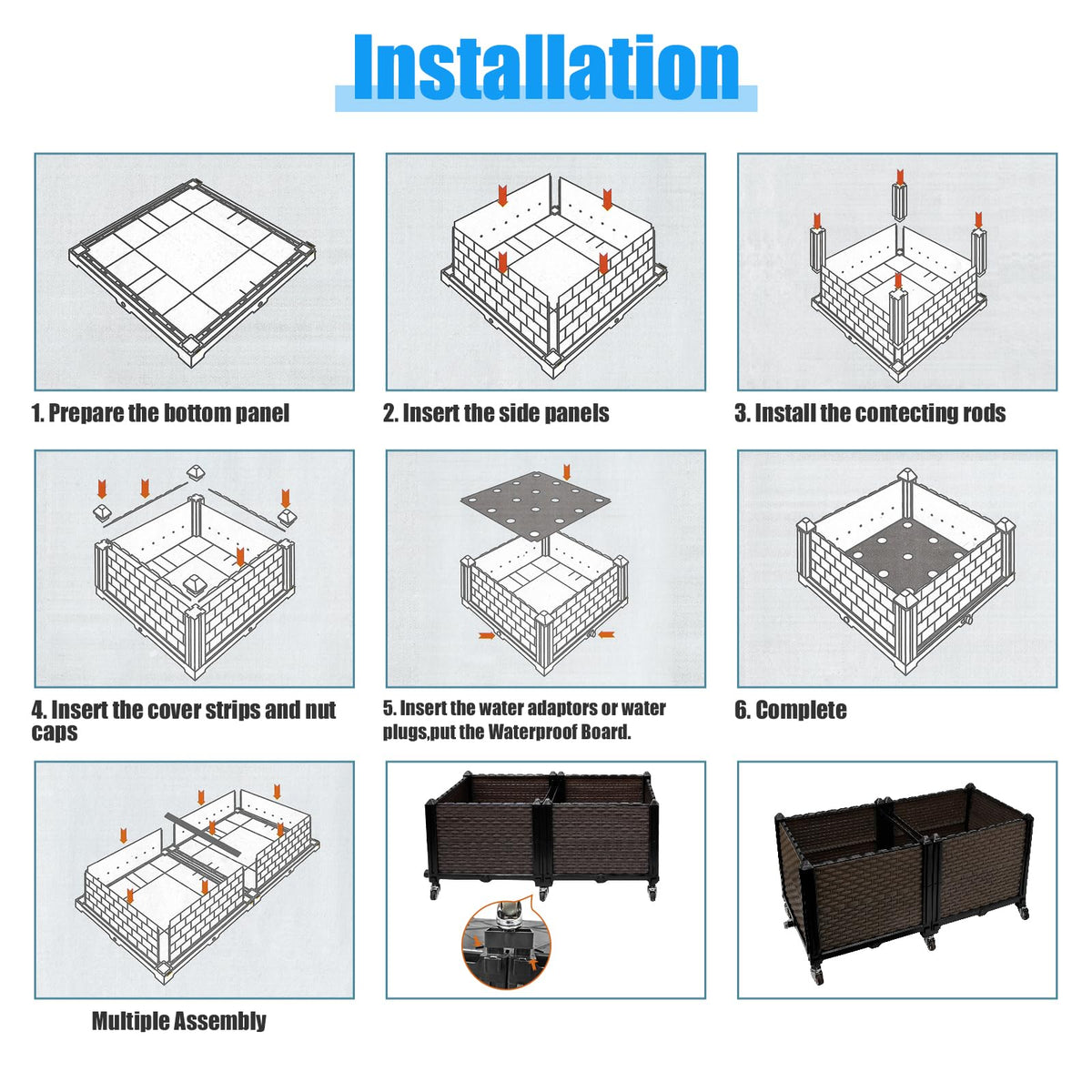 Installation

1. Prepare the bottom panel

2. Insert the side panels

3. Install the contecting rods

4. Insert the cover strips and nut caps

5. Insert the water adaptors or water plugs,put the Waterproof Board.

6. Complete

Multiple Assembly