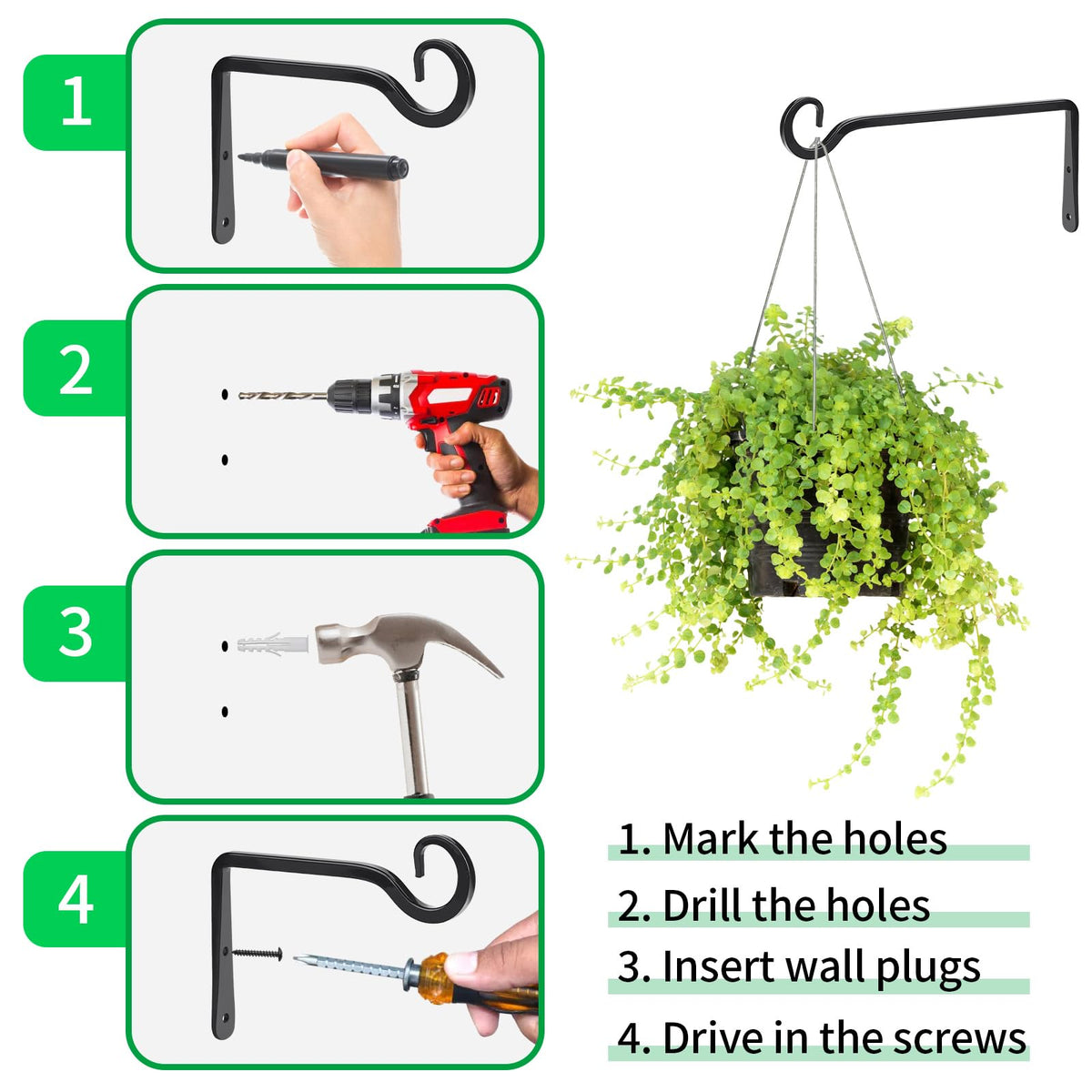 1

2

3

4

1. Mark the holes

2. Drill the holes

3. Insert wall plugs

4. Drive in the screws