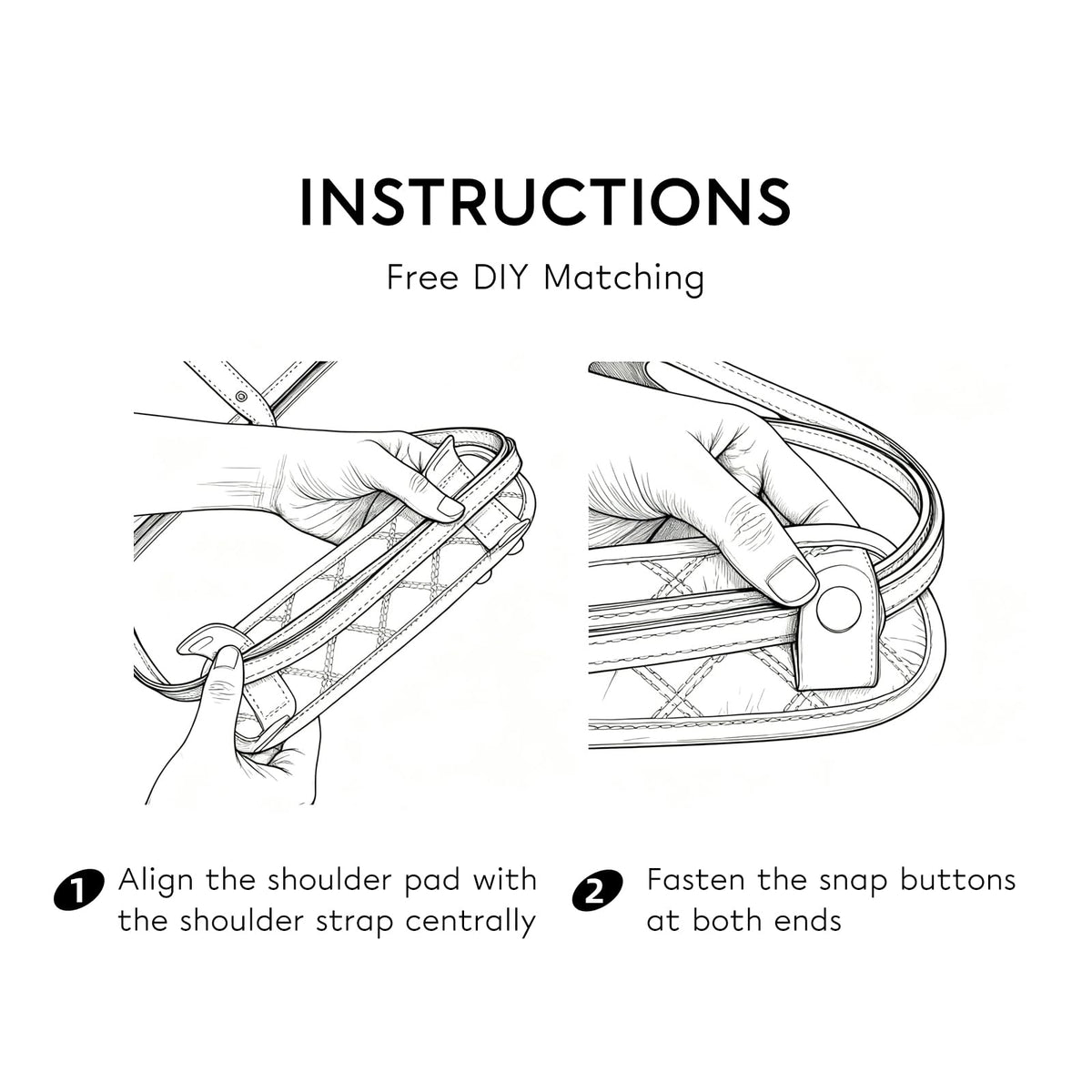 INSTRUCTIONS

Free DIY Matching

1 Align the shoulder pad with the shoulder strap centrally

2 Fasten the snap buttons at both ends