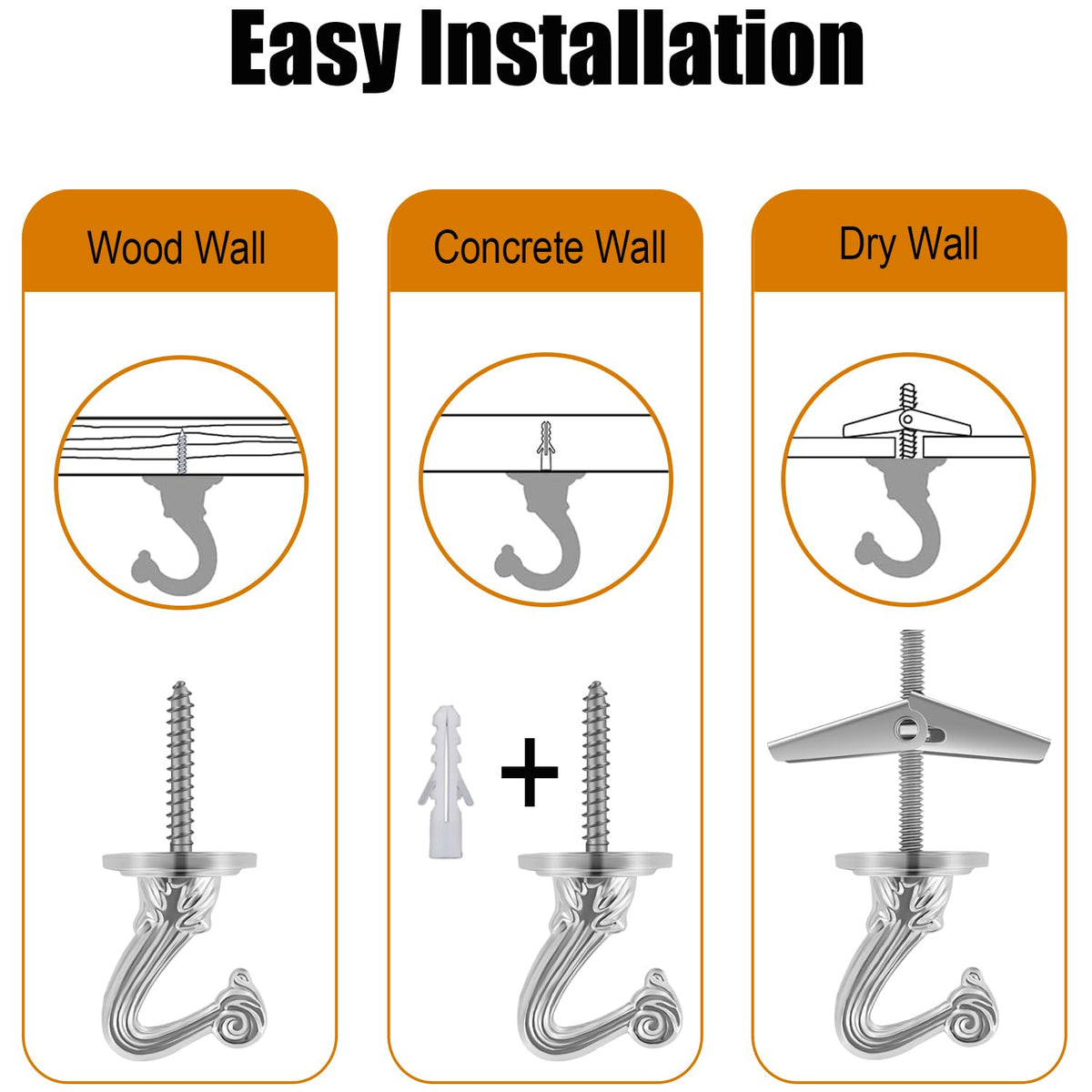 Easy Installation

Wood Wall

Concrete Wall

+

Dry Wall