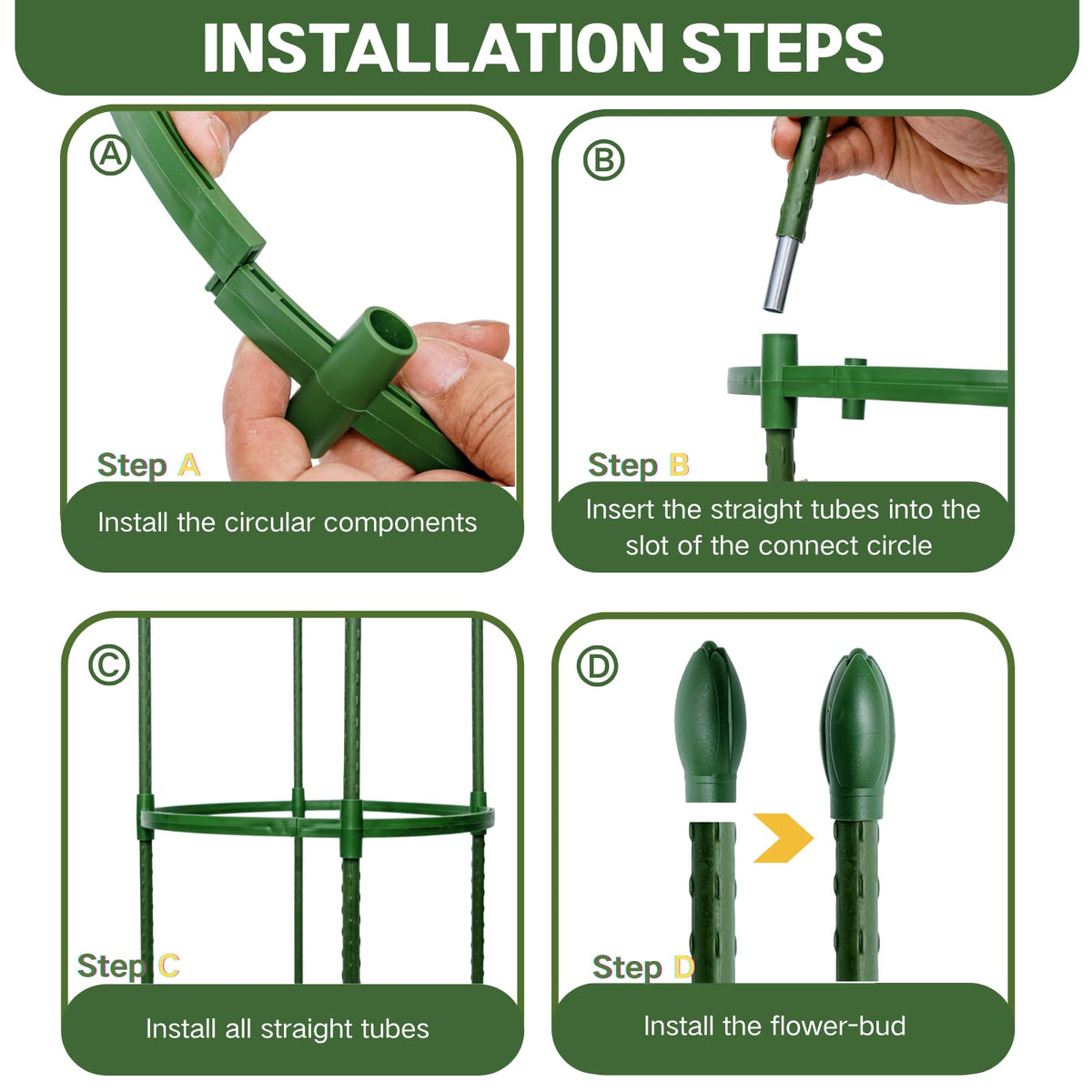 INSTALLATION STEPS

Ⓐ

Step A

Install the circular components

Ⓑ

Step B

Insert the straight tubes into the slot of the connect circle

Ⓒ

Step C

Install all straight tubes

Ⓓ

Step D

Install the flower-bud