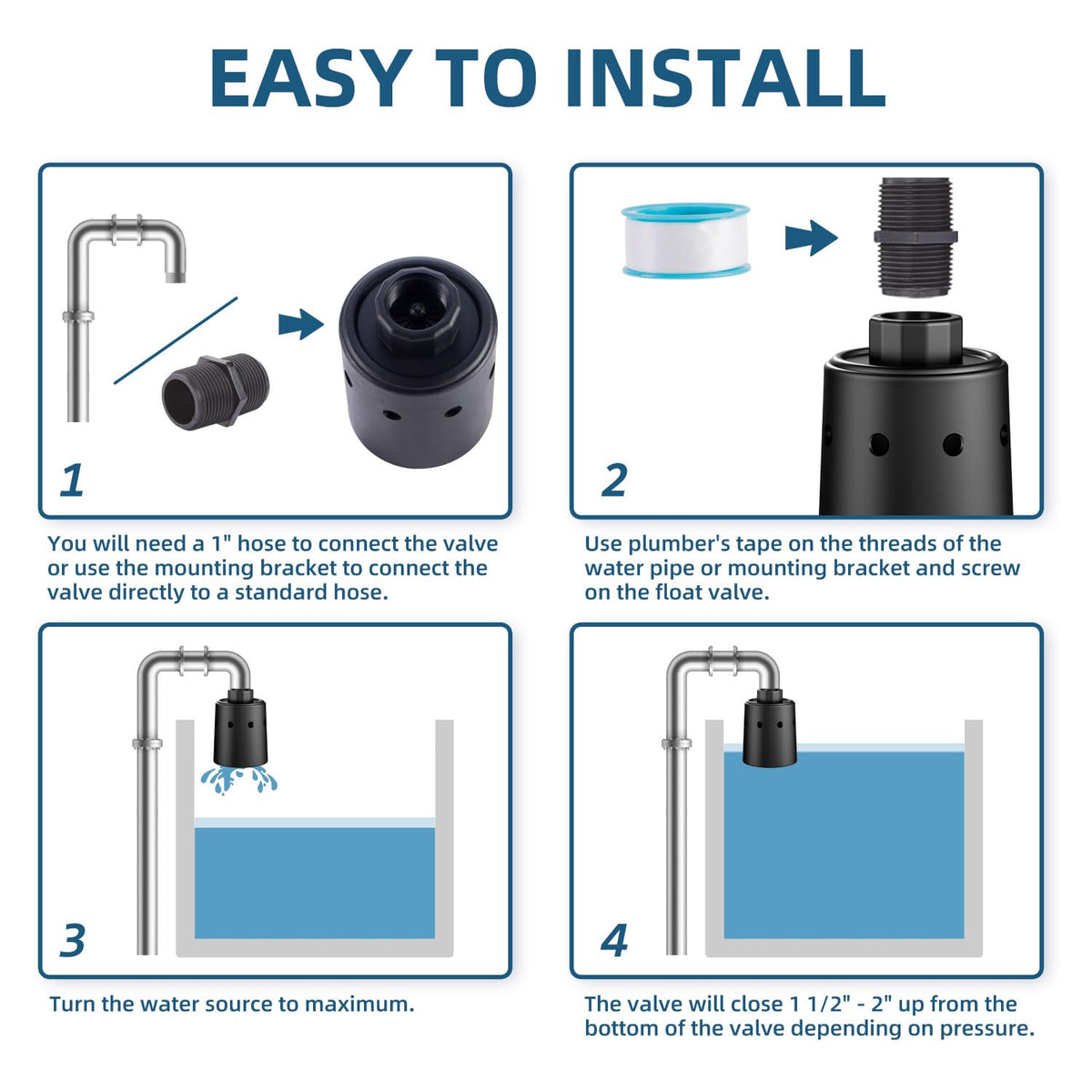 EASY TO INSTALL

1

You will need a 1" hose to connect the valve or use the mounting bracket to connect the valve directly to a standard hose.

2

Use plumber's tape on the threads of the water pipe or mounting bracket and screw on the float valve.

3

Turn the water source to maximum.

4

The valve will close 1 1/2" - 2" up from the bottom of the valve depending on pressure.