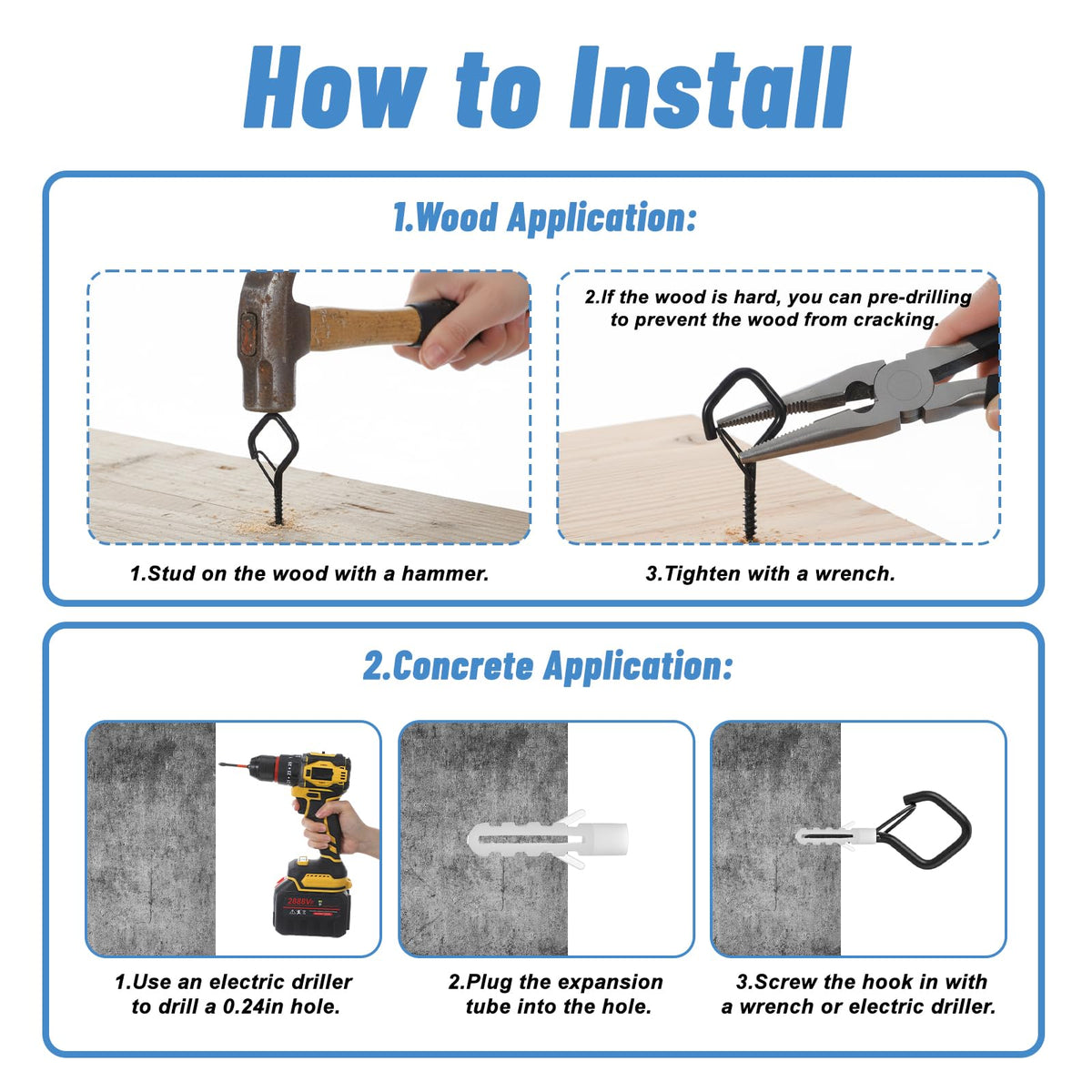 How to Install

1.Wood Application:

2.If the wood is hard, you can pre-drilling to prevent the wood from cracking.

1.Stud on the wood with a hammer.

3.Tighten with a wrench.

2.Concrete Application:

2888V

1.Use an electric driller to drill a 0.24in hole.

2.Plug the expansion tube into the hole.

3.Screw the hook in with a wrench or electric driller.