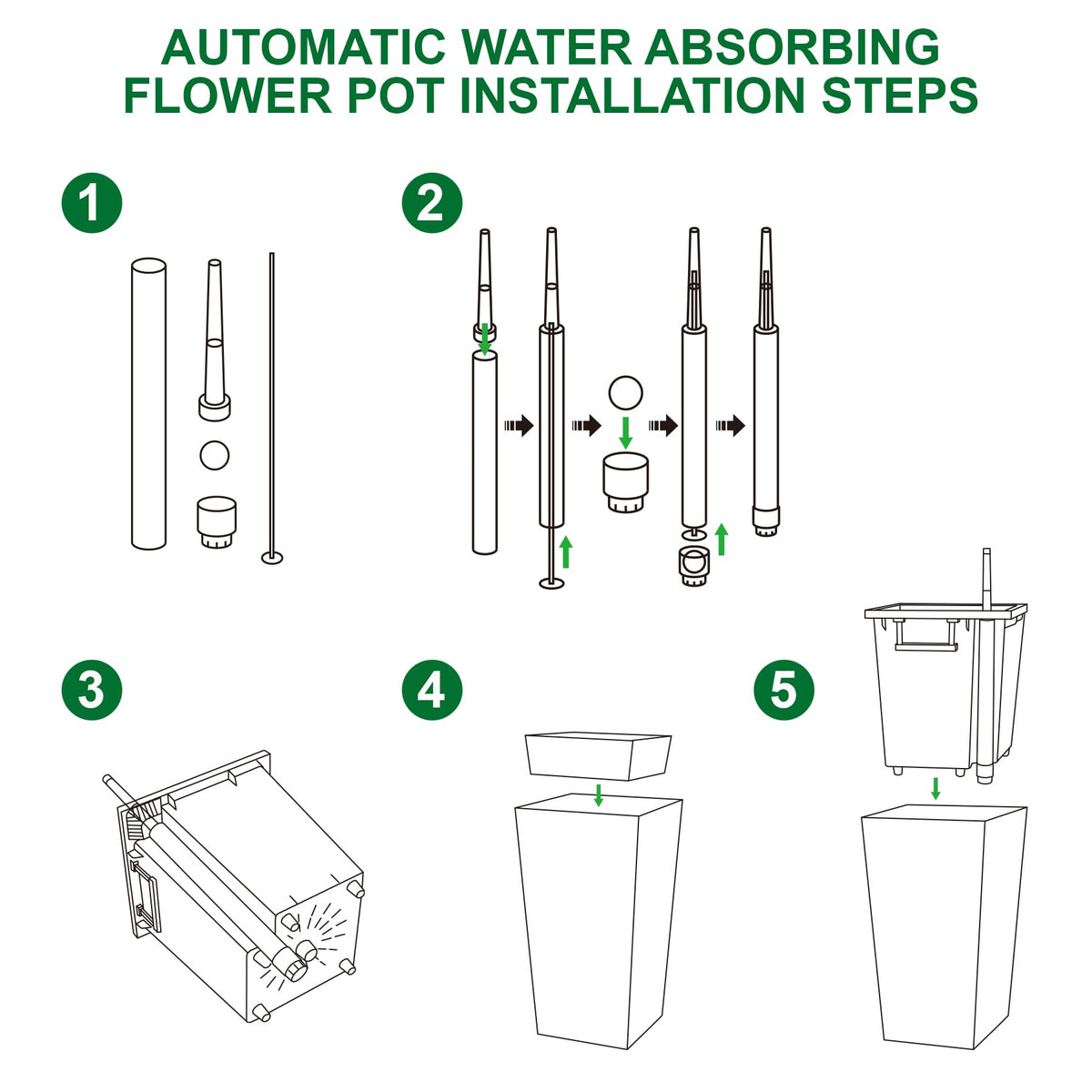 AUTOMATIC WATER ABSORBING FLOWER POT INSTALLATION STEPS

1

2

3

4

5