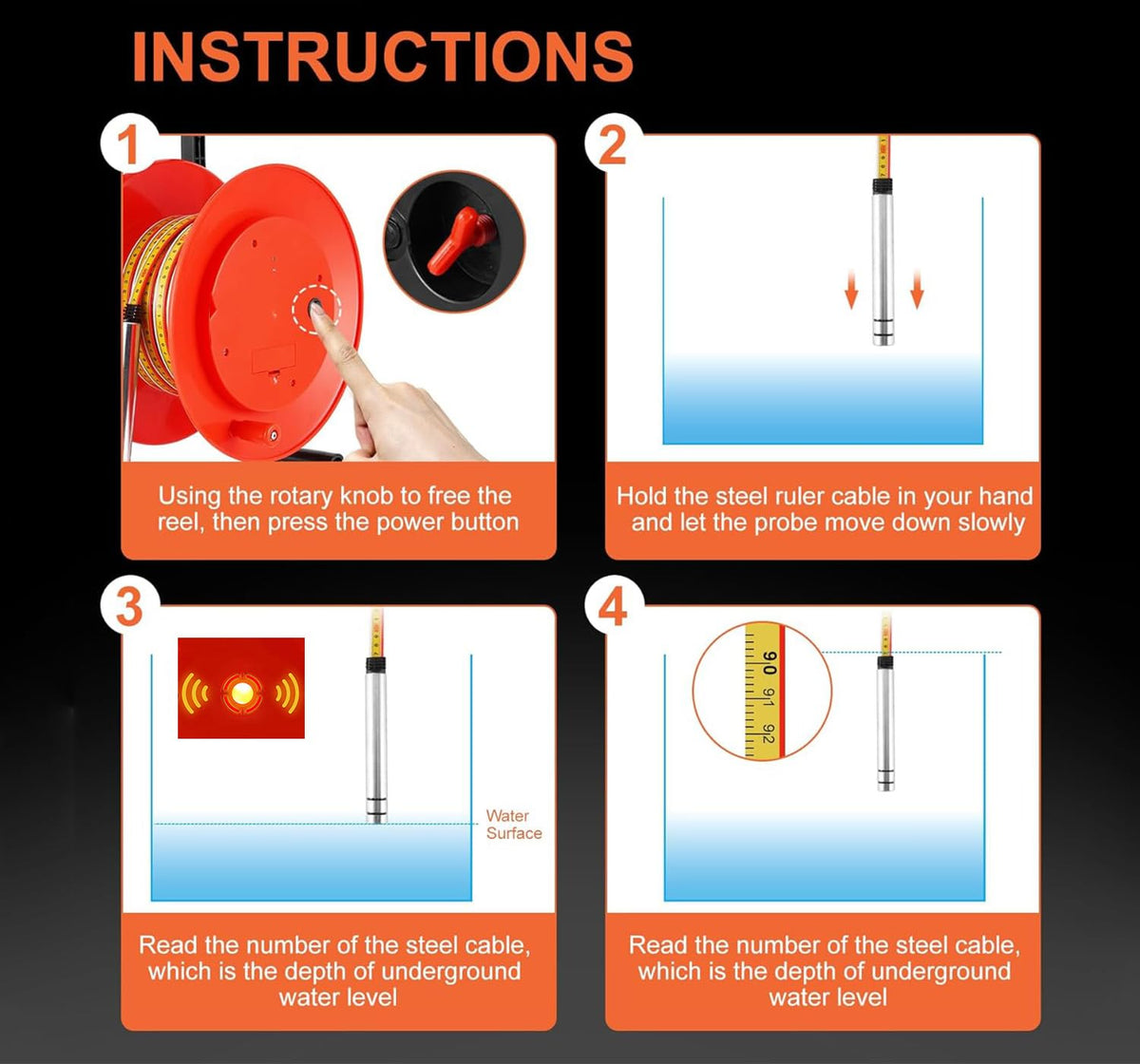 INSTRUCTIONS

1

Using the rotary knob to free the reel, then press the power button

2

Hold the steel ruler cable in your hand and let the probe move down slowly

3

Water Surface

Read the number of the steel cable, which is the depth of underground water level

4

90 91 92

Read the number of the steel cable, which is the depth of underground water level