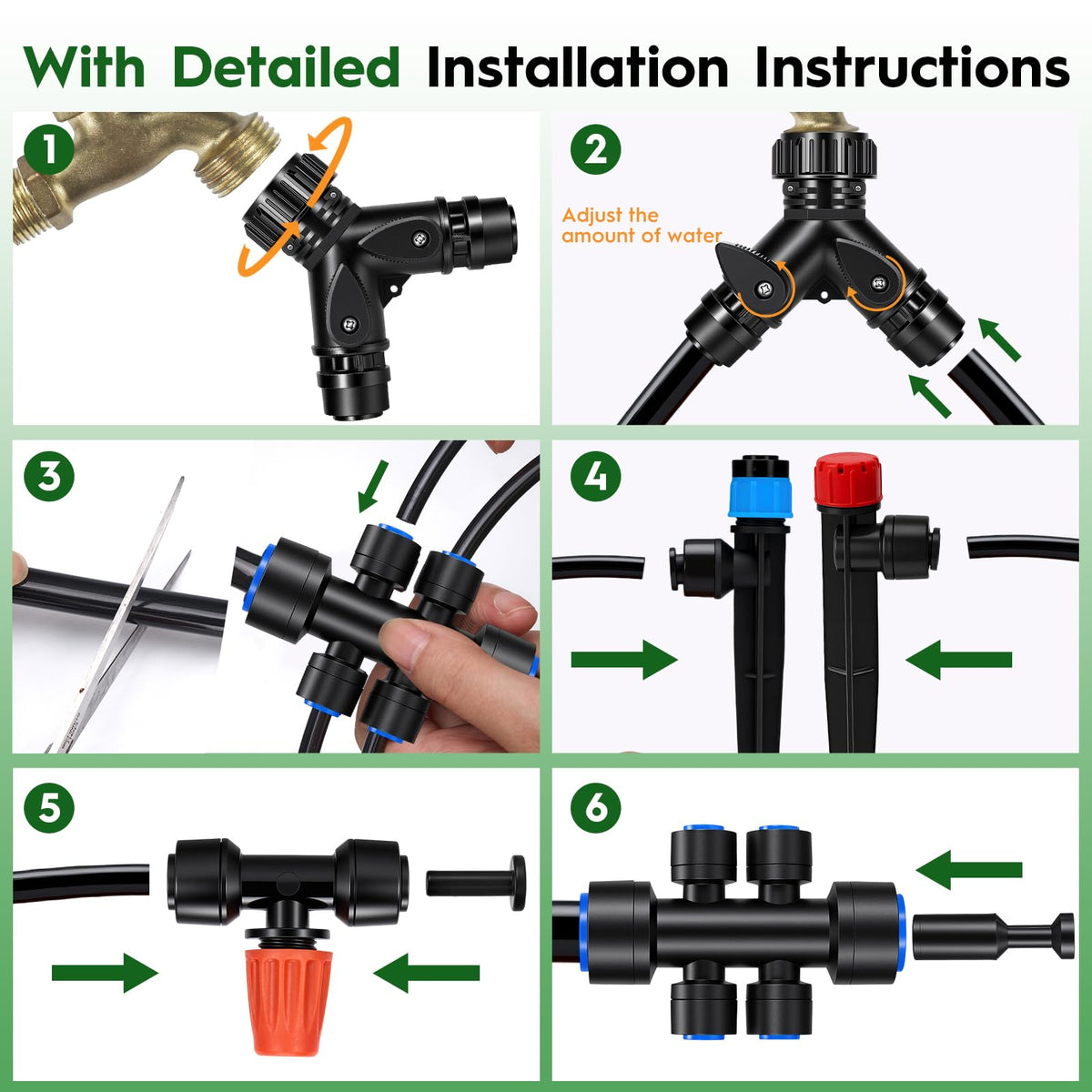 With Detailed Installation Instructions

1

2

Adjust the amount of water

3

4

5

6