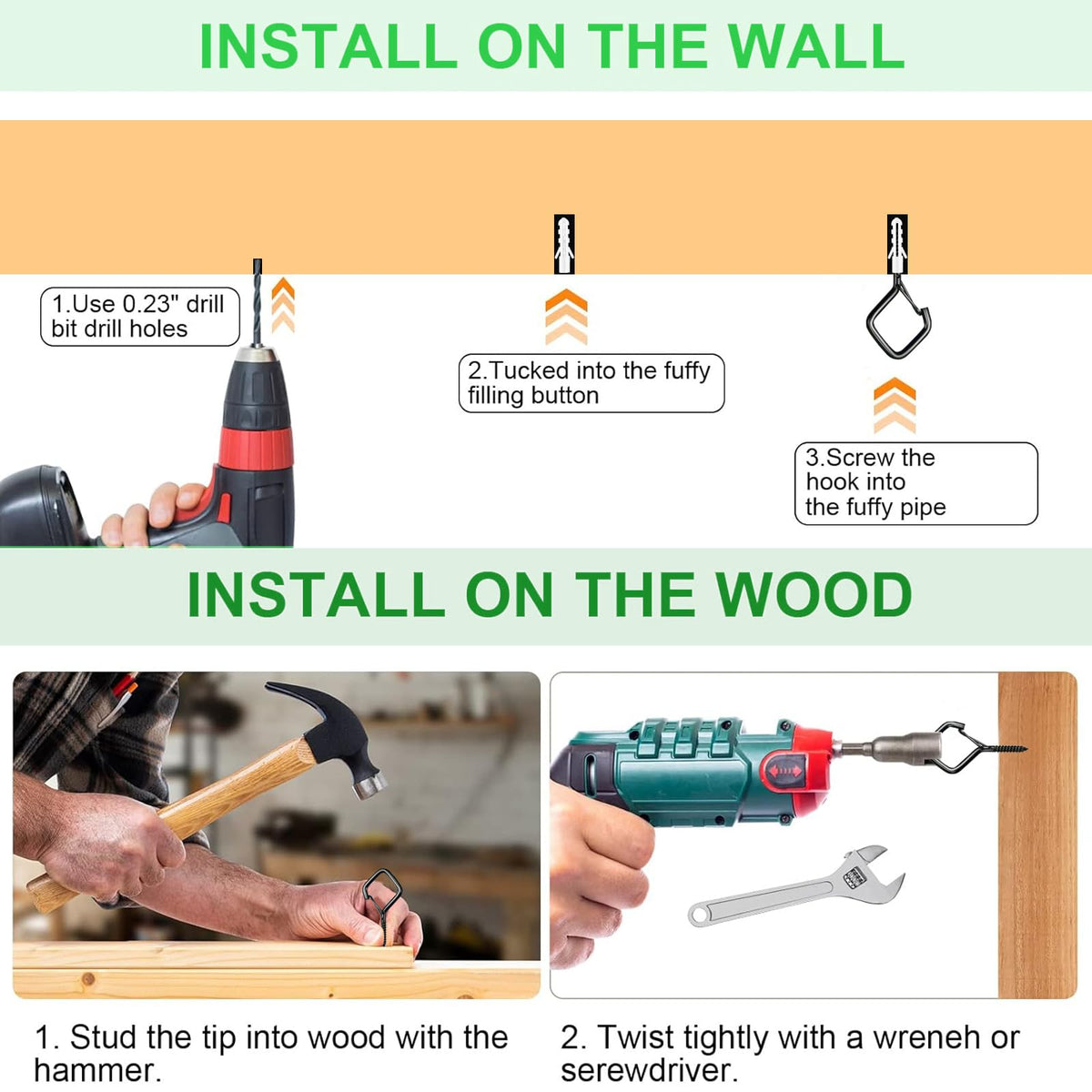 INSTALL ON THE WALL

1.Use 0.23" drill bit drill holes

2.Tucked into the fuffy filling button

3.Screw the hook into the fuffy pipe

INSTALL ON THE WOOD

1. Stud the tip into wood with the hammer.

2. Twist tightly with a wreneh or serewdriver.