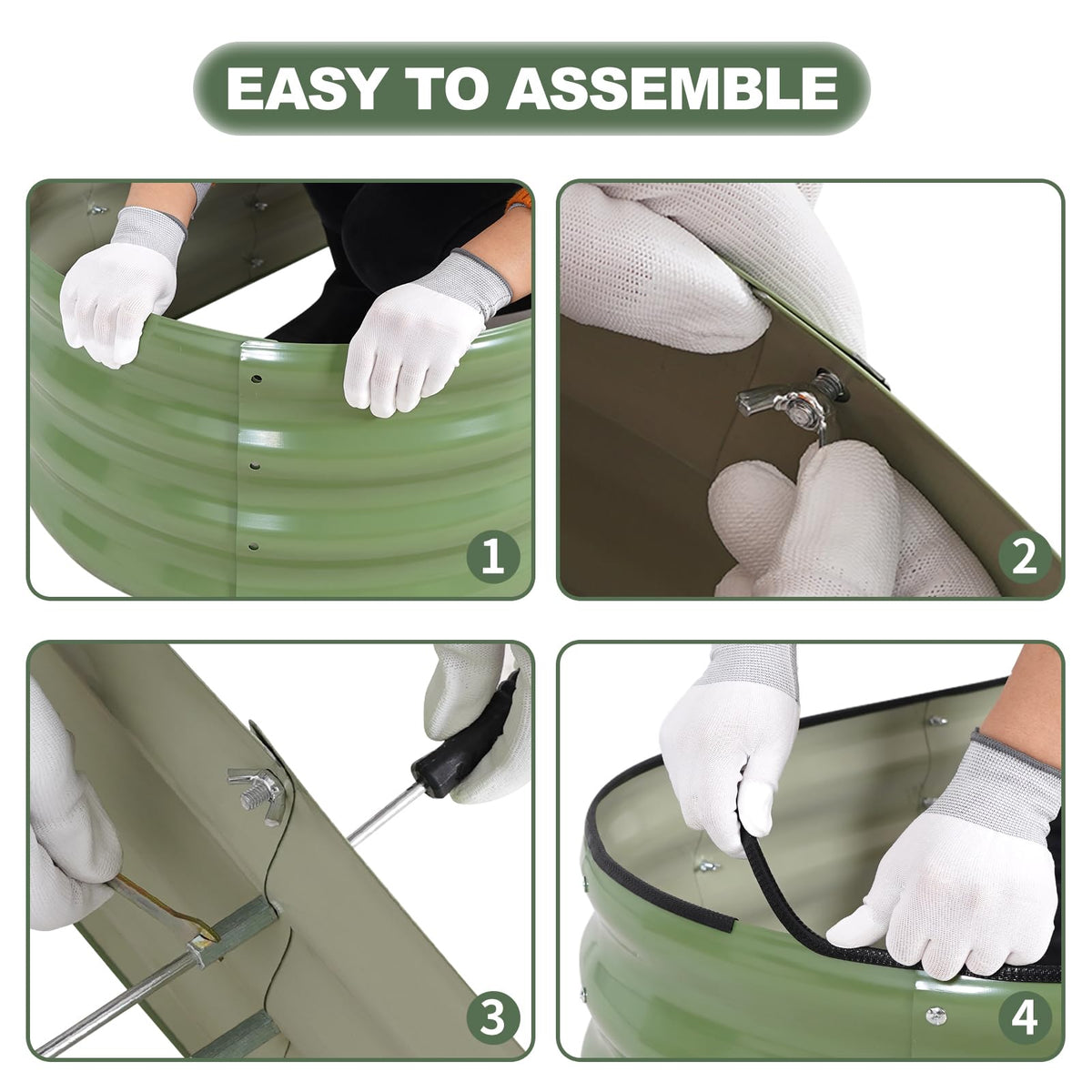 EASY TO ASSEMBLE

1

2

3

4