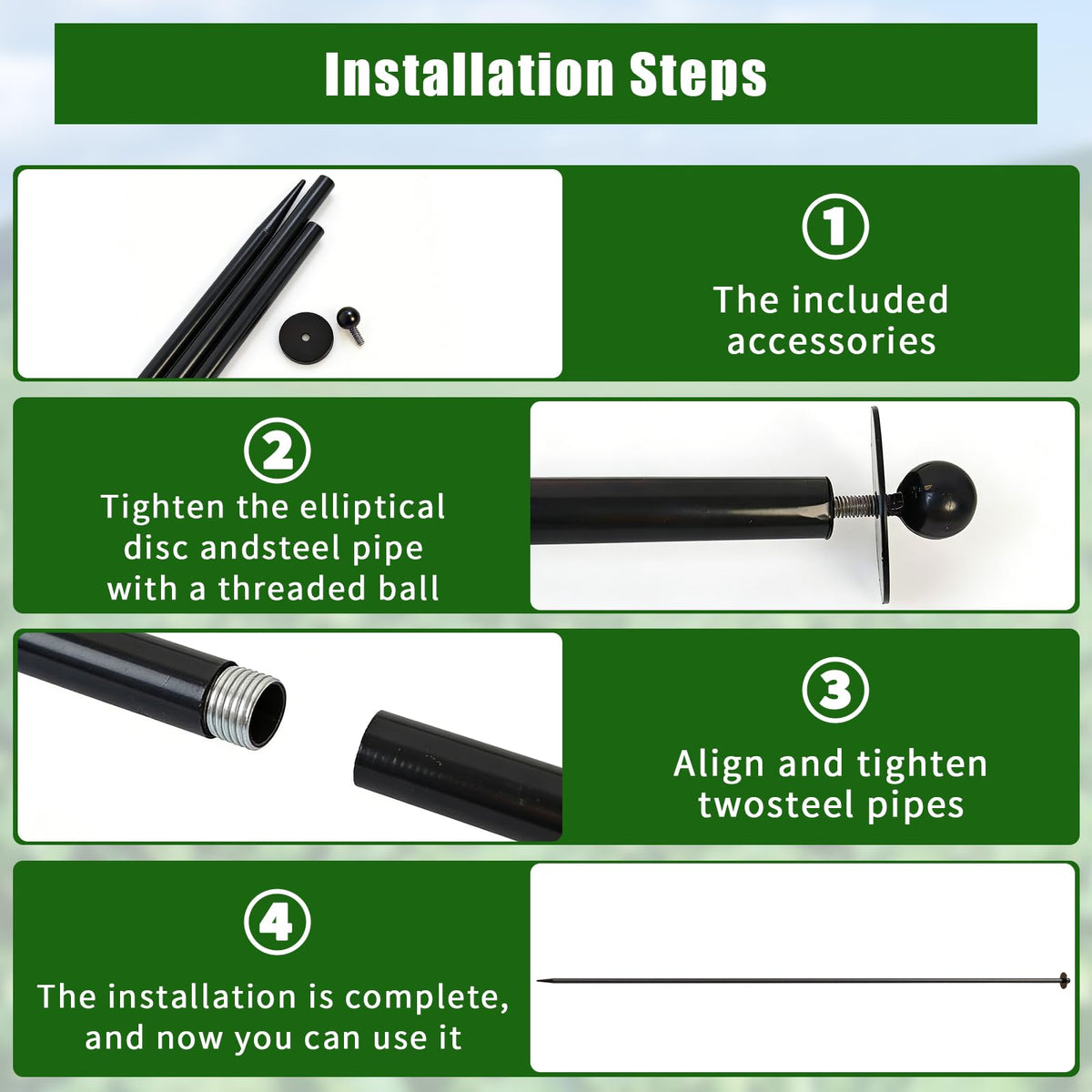 Installation Steps

①
The included accessories

②
Tighten the elliptical disc andsteel pipe with a threaded ball

③
Align and tighten twosteel pipes

④
The installation is complete, and now you can use it