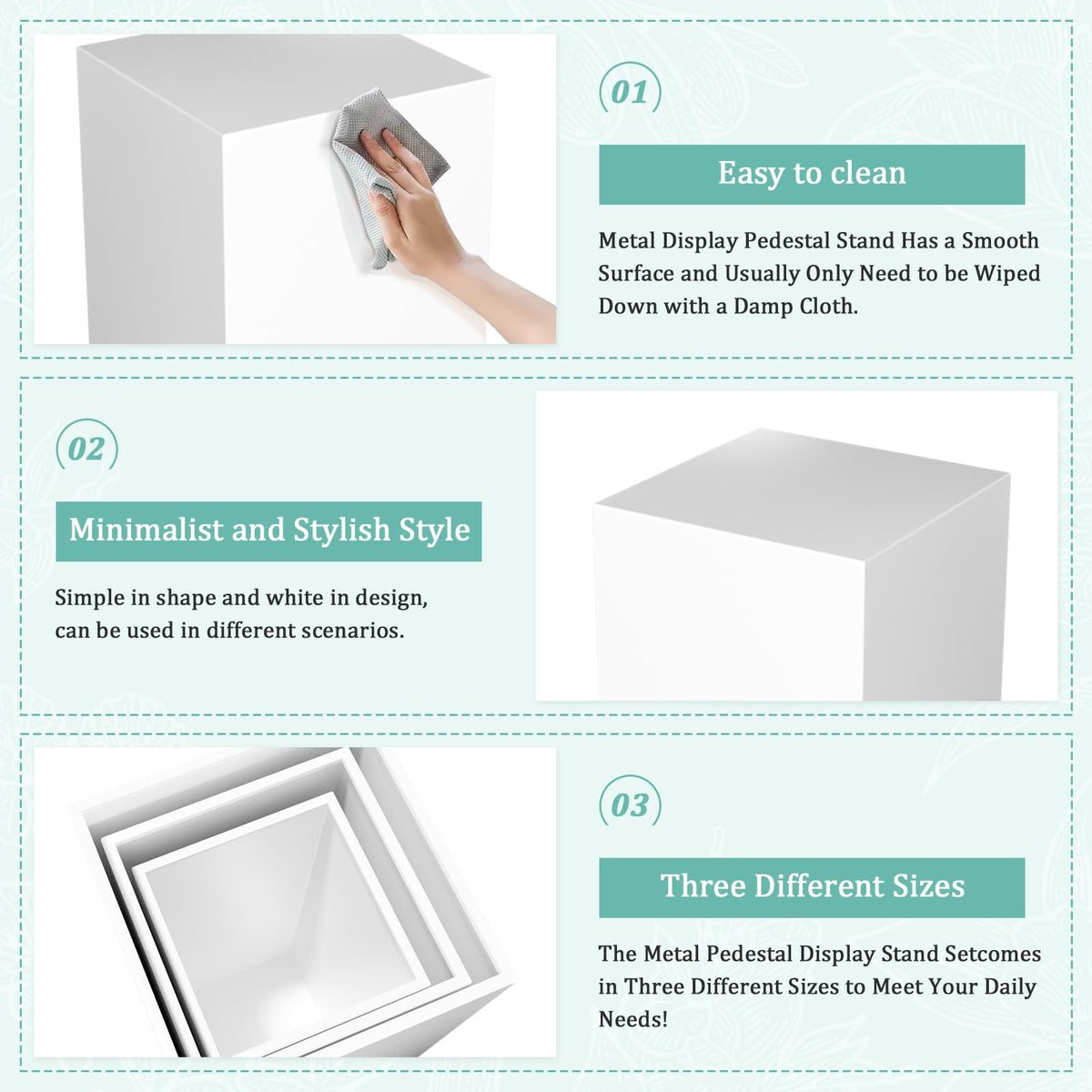 01

Easy to clean

Metal Display Pedestal Stand Has a Smooth Surface and Usually Only Need to be Wiped Down with a Damp Cloth.

02

Minimalist and Stylish Style

Simple in shape and white in design, can be used in different scenarios.

03

Three Different Sizes

The Metal Pedestal Display Stand Setcomes in Three Different Sizes to Meet Your Daily Needs!