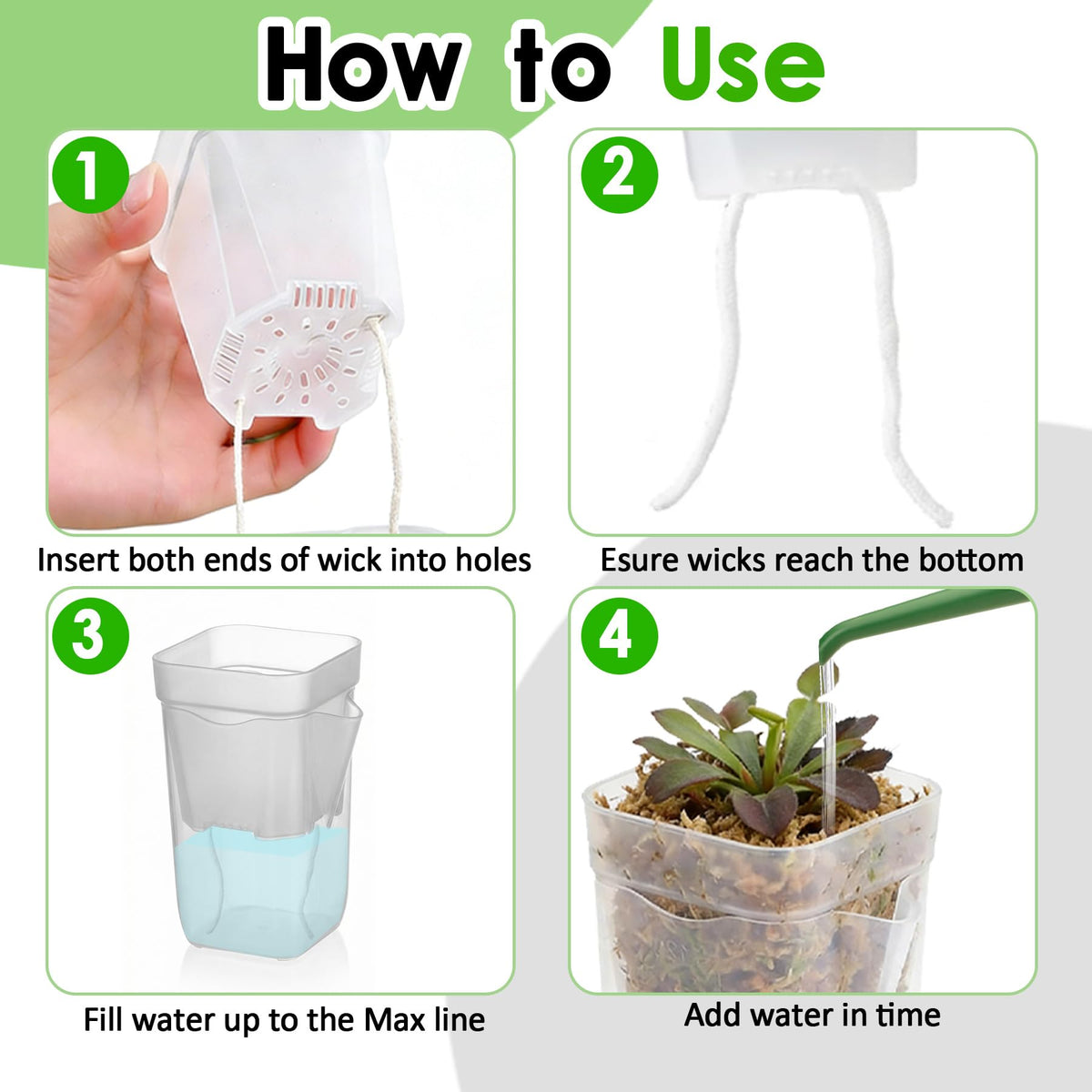 How to Use

1

Insert both ends of wick into holes

2

Esure wicks reach the bottom

3

Fill water up to the Max line

4

Add water in time