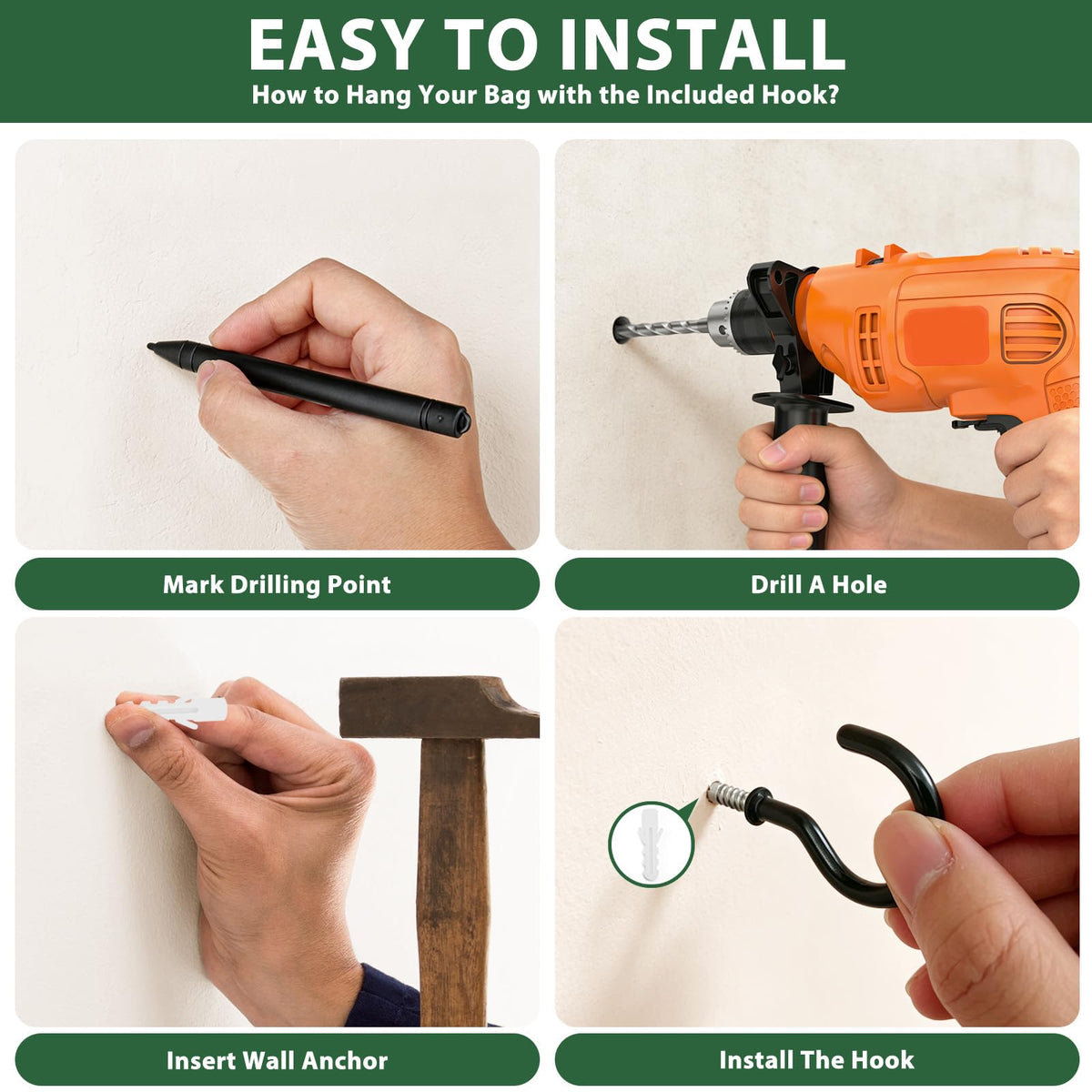 EASY TO INSTALL
How to Hang Your Bag with the Included Hook?

Mark Drilling Point

Drill A Hole

Insert Wall Anchor

Install The Hook