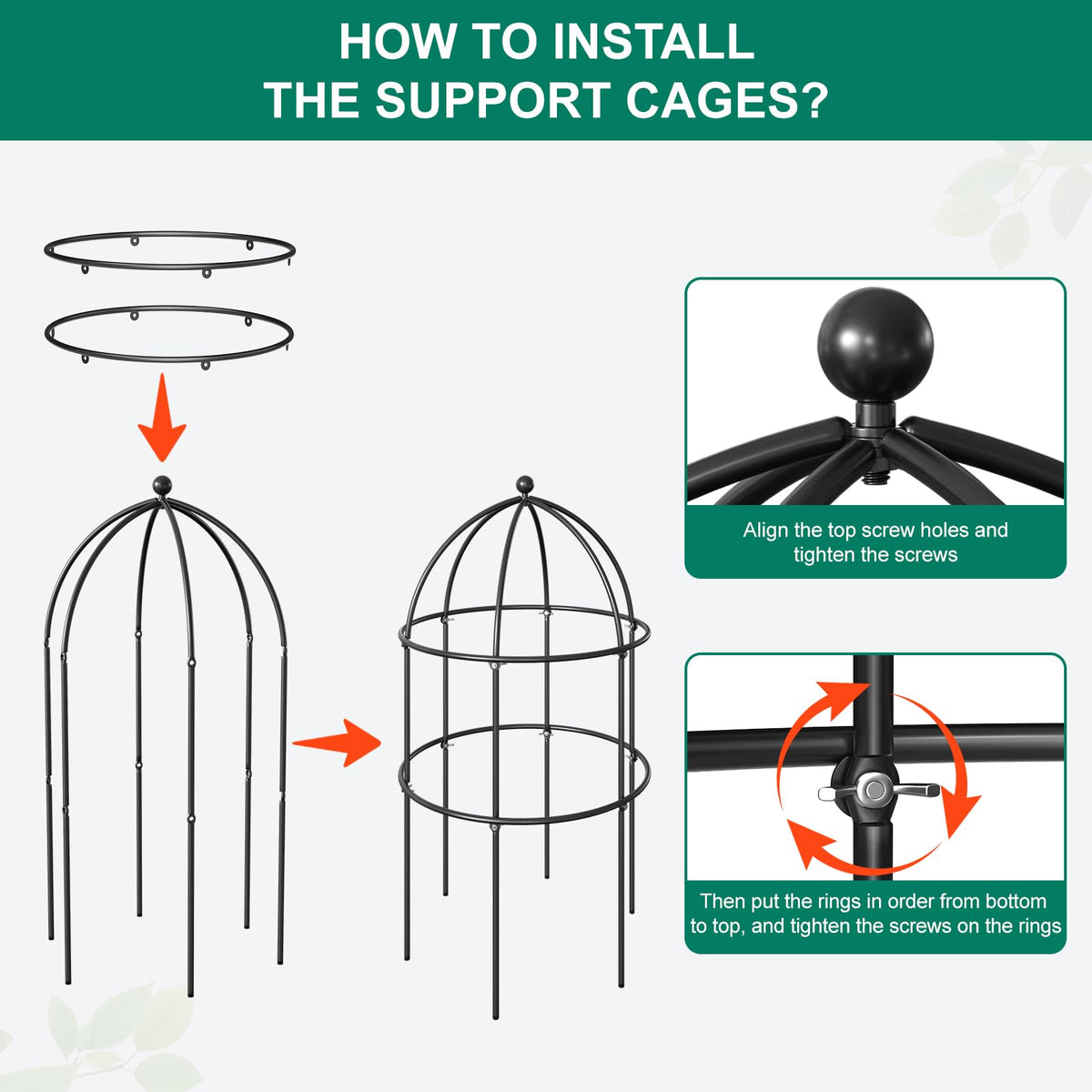 HOW TO INSTALL
THE SUPPORT CAGES?

Align the top screw holes and tighten the screws

Then put the rings in order from bottom to top, and tighten the screws on the rings