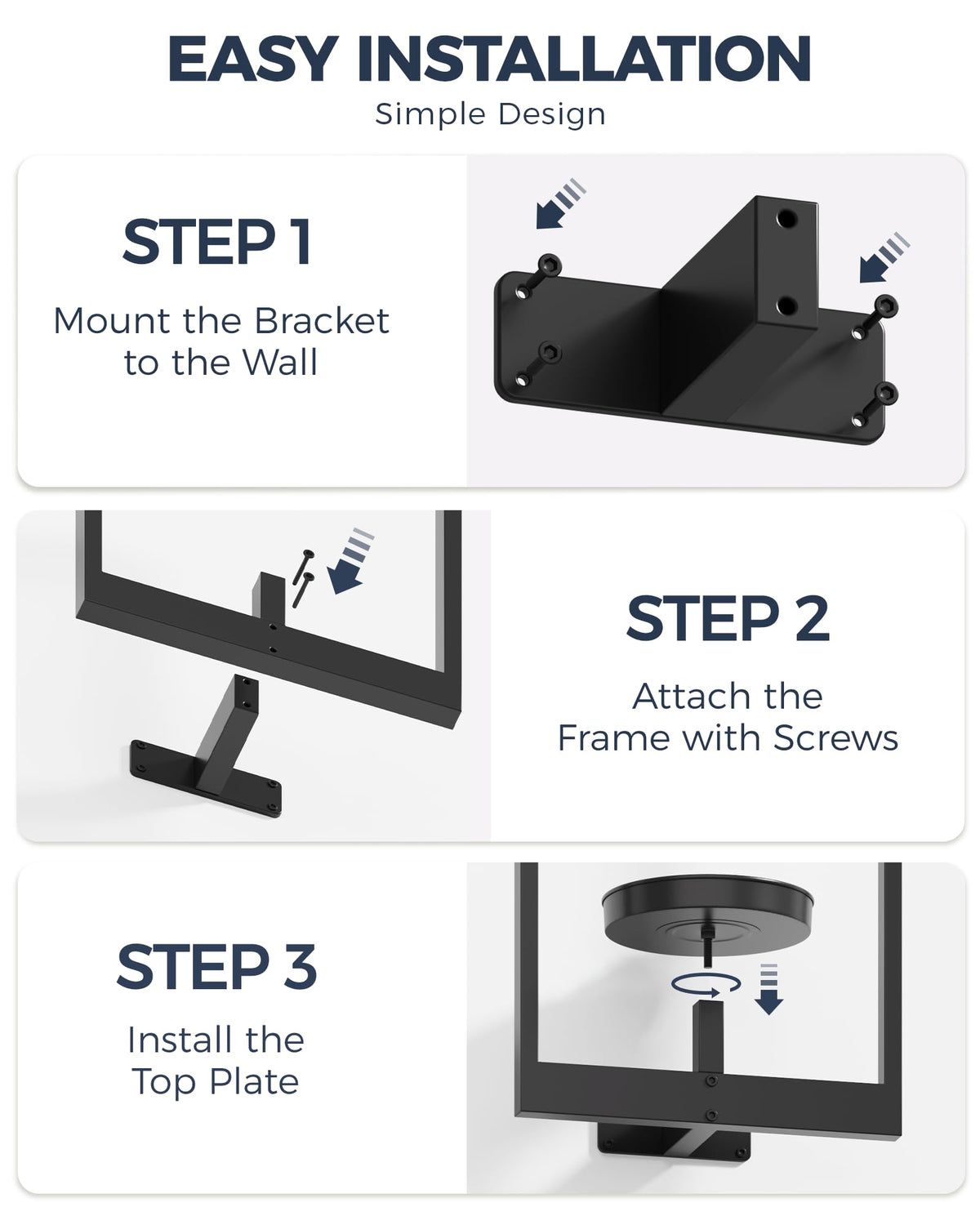 EASY INSTALLATION
Simple Design

STEP 1
Mount the Bracket to the Wall

STEP 2
Attach the Frame with Screws

STEP 3
Install the Top Plate