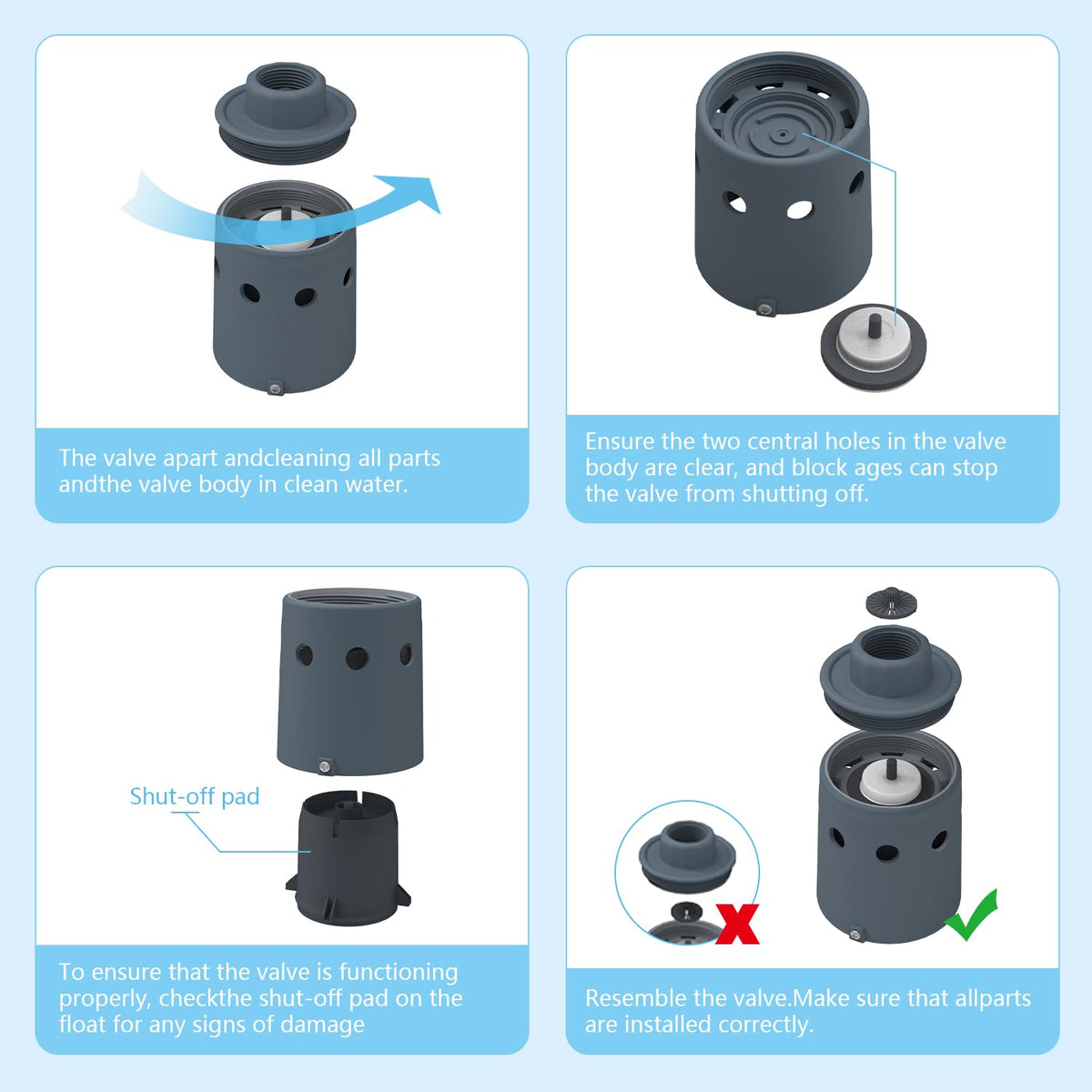 The valve apart andcleaning all parts andthe valve body in clean water.

Ensure the two central holes in the valve body are clear, and block ages can stop the valve from shutting off.

Shut-off pad

To ensure that the valve is functioning properly, checkthe shut-off pad on the float for any signs of damage

Resemble the valve.Make sure that allparts are installed correctly.