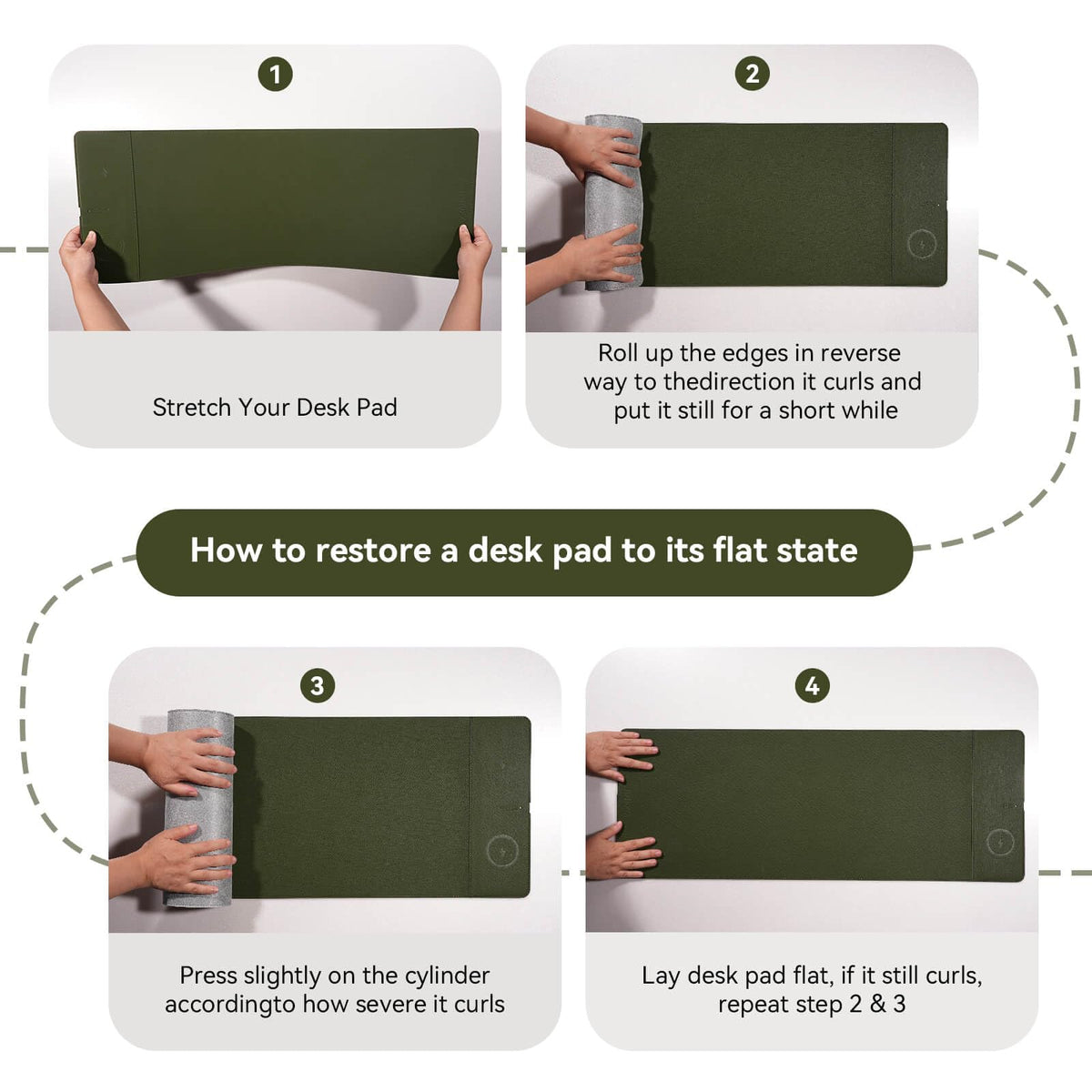 1

Stretch Your Desk Pad

2

Roll up the edges in reverse way to thedirection it curls and put it still for a short while

How to restore a desk pad to its flat state

3

Press slightly on the cylinder accordingto how severe it curls

4

Lay desk pad flat, if it still curls, repeat step 2 & 3