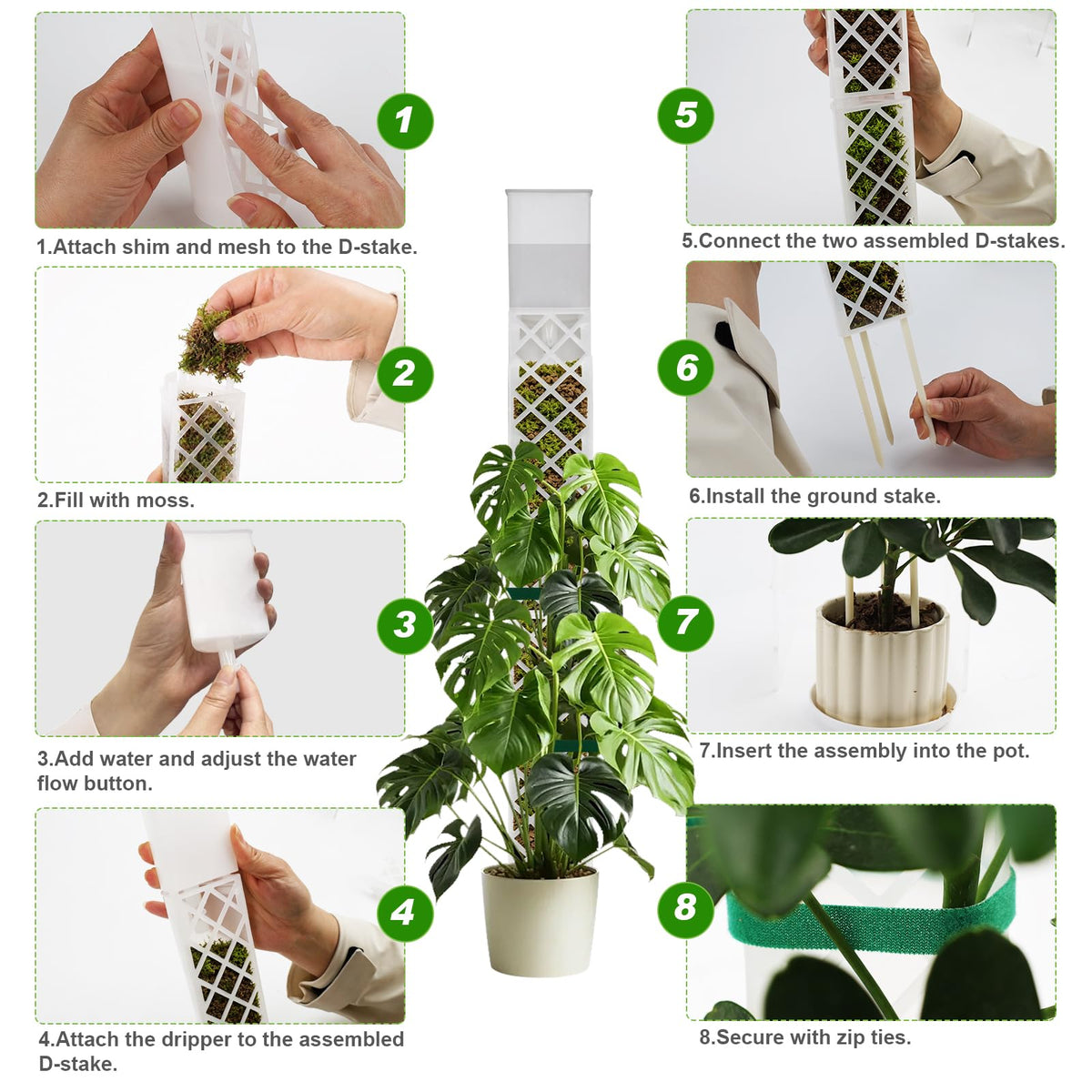 1

1.Attach shim and mesh to the D-stake.

2

2.Fill with moss.

3

3.Add water and adjust the water flow button.

4

4.Attach the dripper to the assembled D-stake.

5

5.Connect the two assembled D-stakes.

6

6.Install the ground stake.

7

7.Insert the assembly into the pot.

8

8.Secure with zip ties.